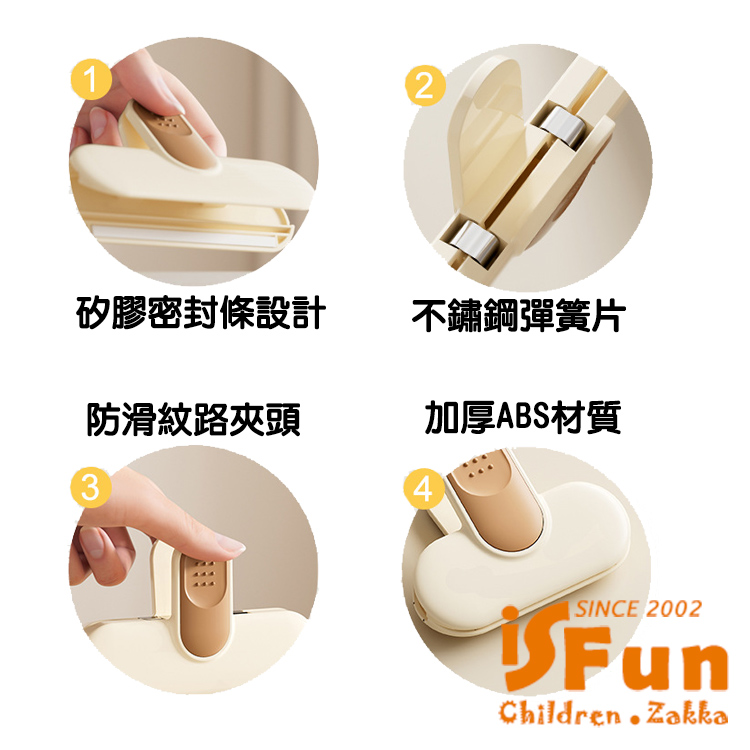 1
矽膠密封條設計

2
不鏽鋼彈簧片

防滑紋路夾頭

3

加厚ABS材質

4

SINCE 2002
iSFun
Children . Zakka